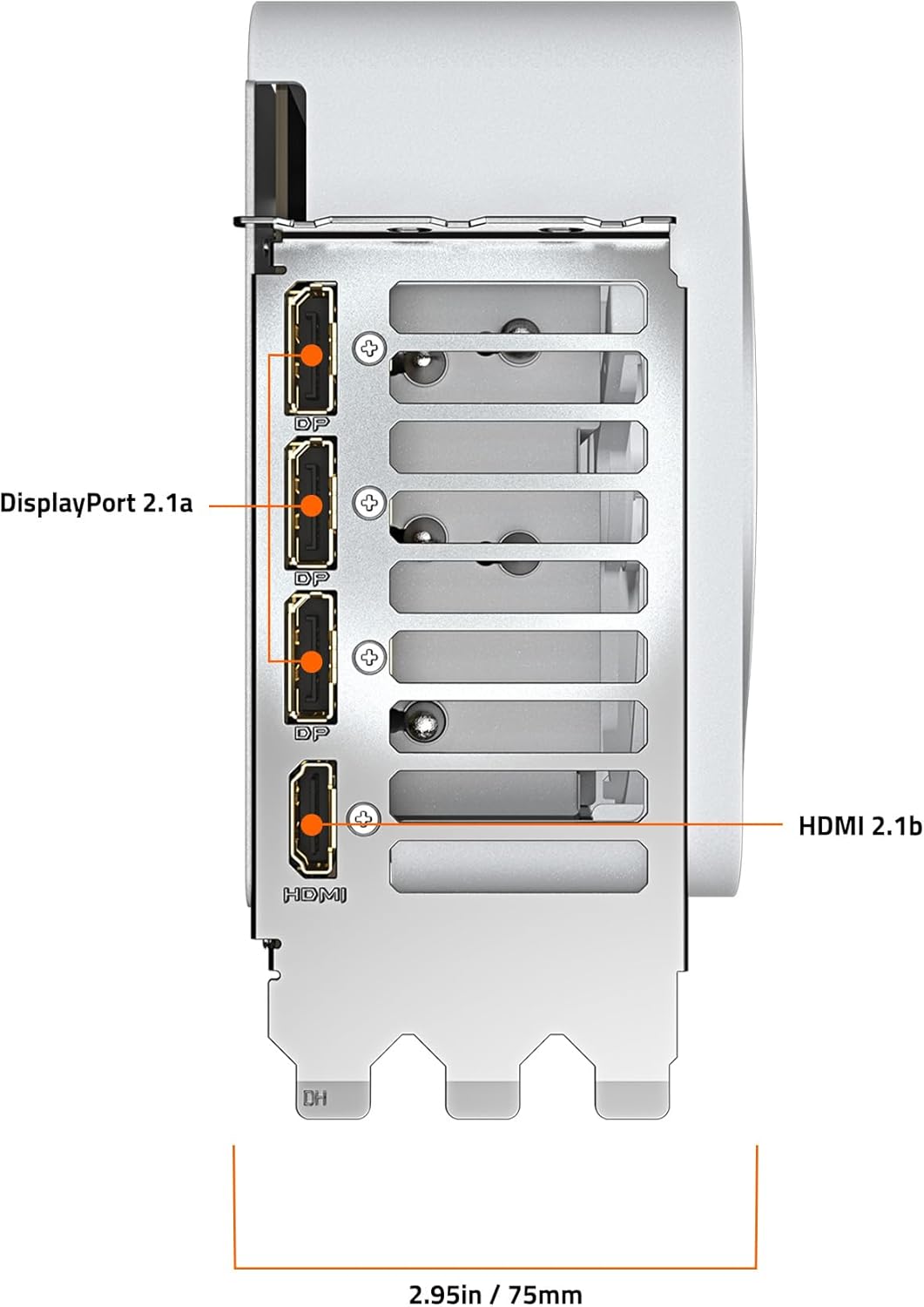 DP

DisplayPort 2.1a

DP

DP

HDMI 2.1b

HDMI

DH

2.95in / 75mm